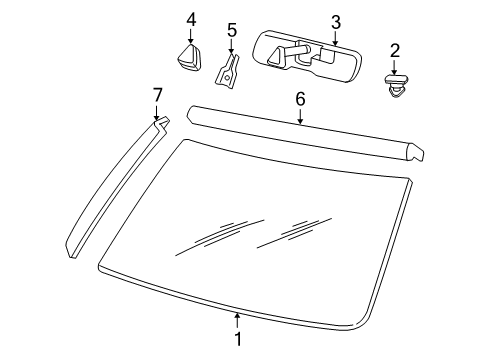 4
5
3
2
7
6
1