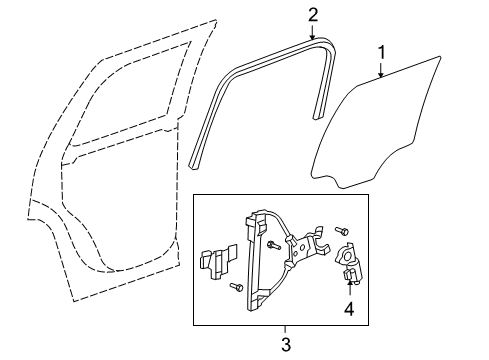 2
1
4
3