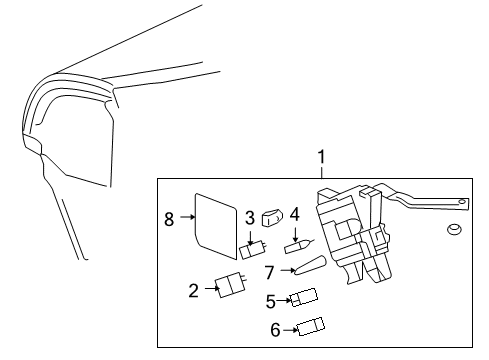 1
8
3
4
7
2
5
6