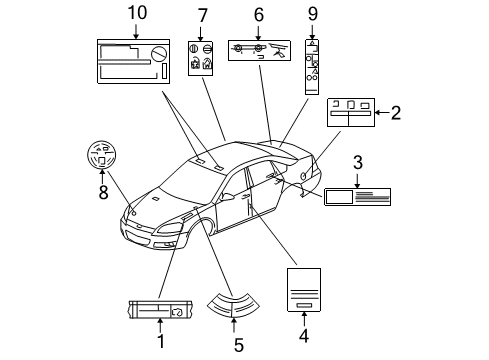 10
7
6
9
2
3
8
1
5
4