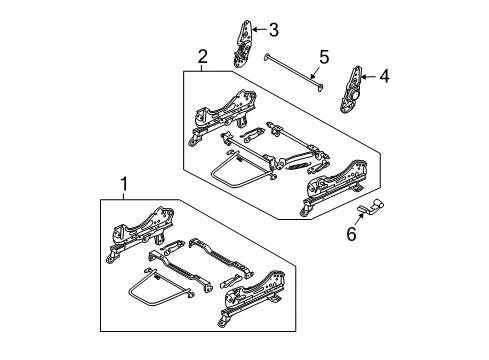 3
2
5
4
1
6