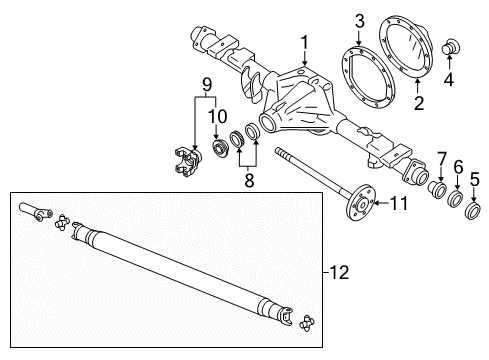 3
1
4
2
9
10
8
7
6
5
11
12