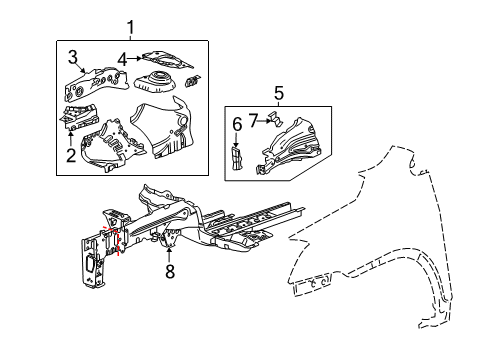 1
3
4
2
5
6
7
8