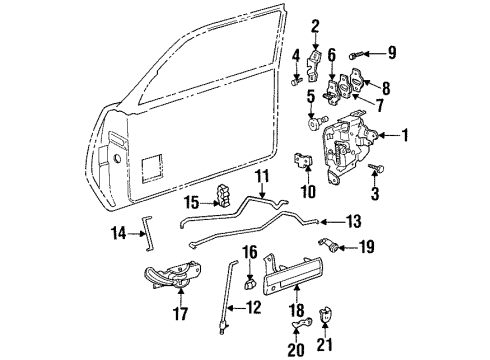 2
4
6
9
8
7
5
1
10
3
11
15
13
14
19
16
17
12
18
20
21