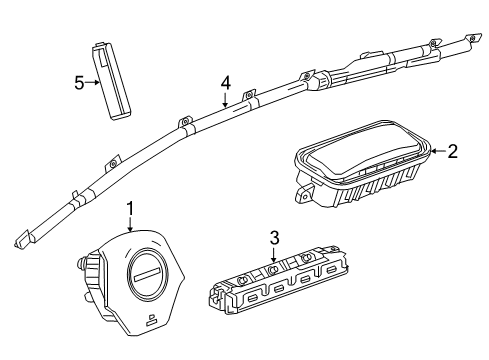 5
4
2
1
3