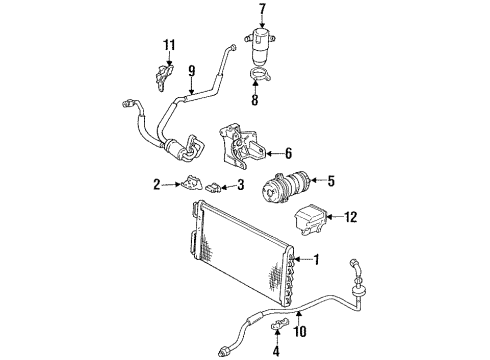 7
11
9
8
6
2
3
5
12
1
10
4