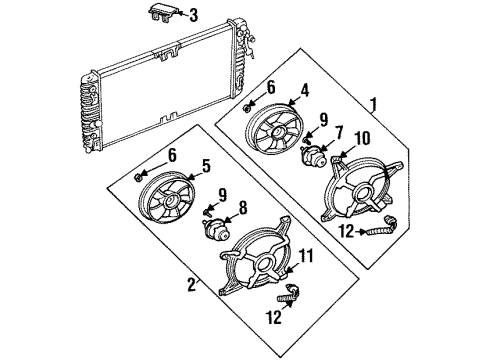 3
6
4
1
9
7
10
6
5
9
8
12
11
2
12