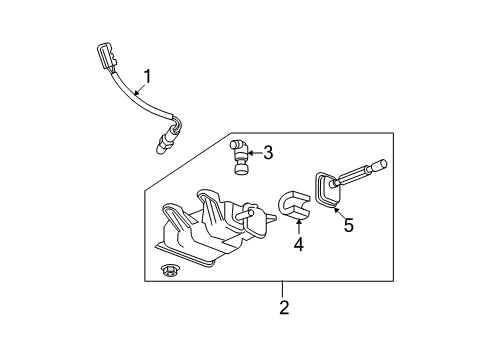 1
3
5
4
2