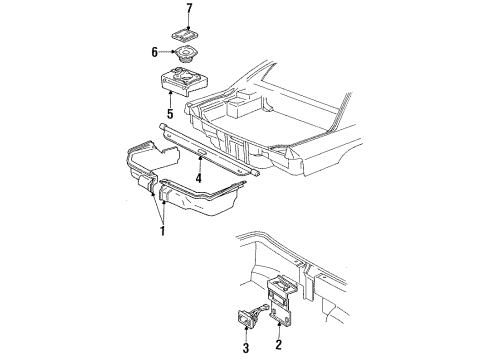 7
6
5
4
1
3
2