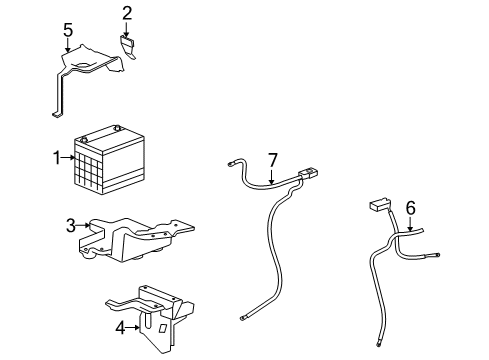 5
2
1
7
6
3
4