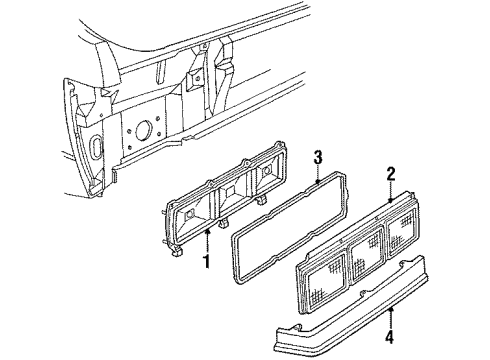 3
2
1
4