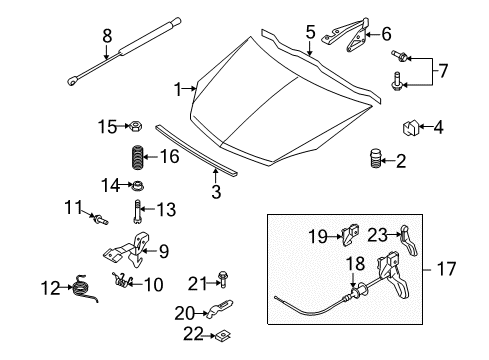 8
5
6
7
1
15
4
16
2
3
14
11
13
19
23
9
18
17
12
10
21
20
22