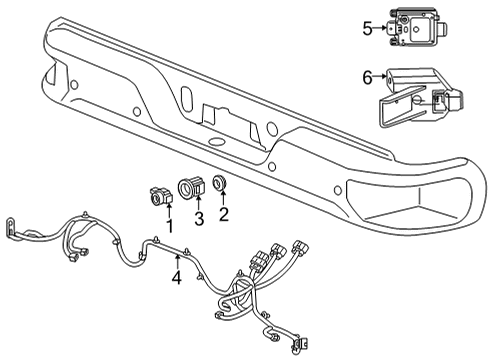 5
6
1
3
2
4