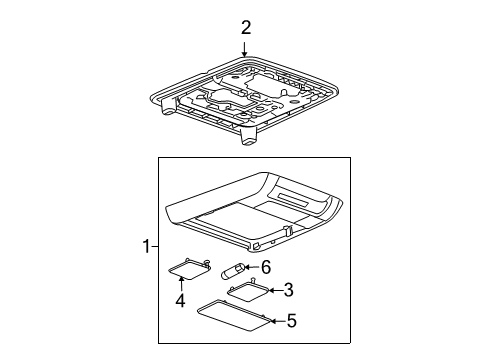 2

1

6

3

4

5