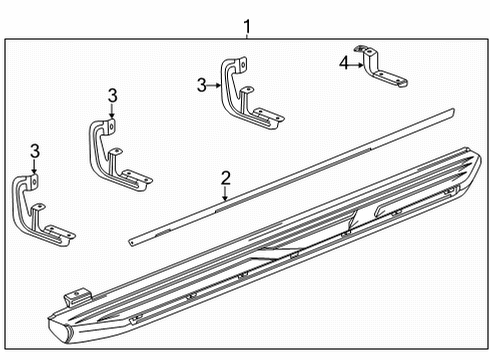 1
4
3
3
3
2