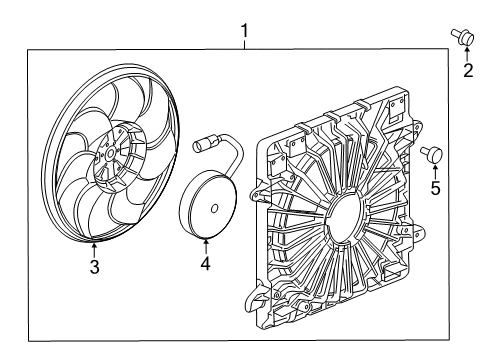 1
2
5
3
4