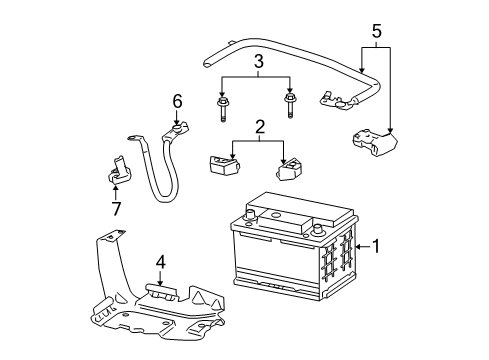 5
3
6
2
7
1
4