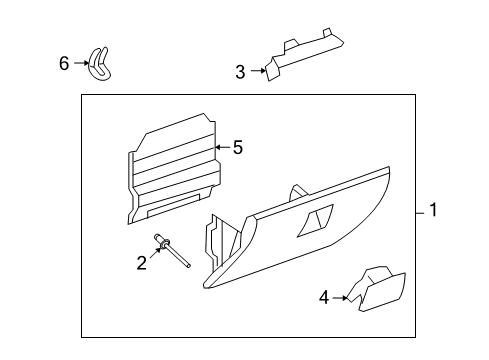 6
3
5
1
2
4