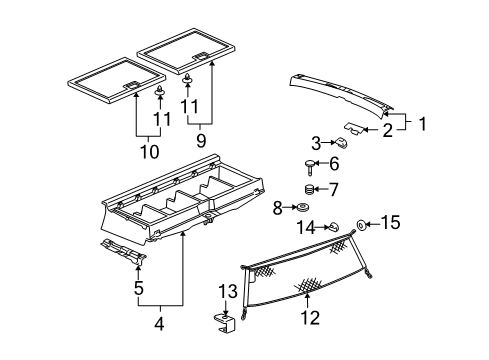 11
11
10
9
1
2
3
6
7
8
14
15
5
4
13
12