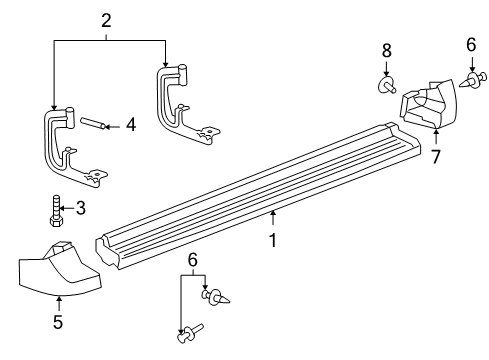 2
8
6
4
7
3
1
6
5