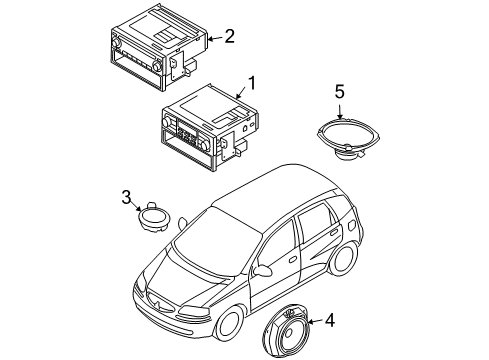 2
1
5
3
4