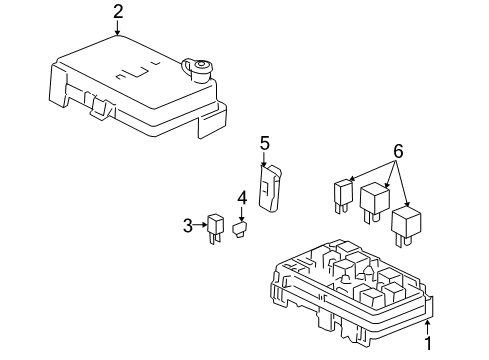 2
5
6
4
3
1