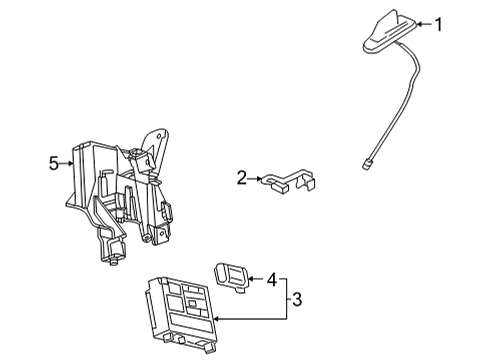 1
5
2
4
3