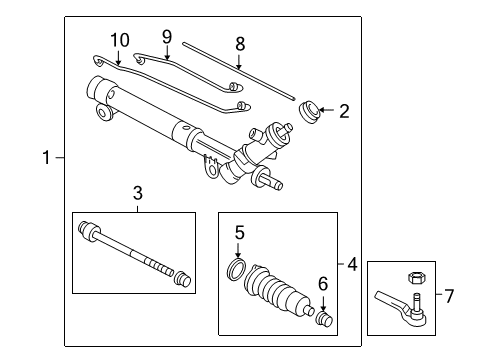 10
9
8
2
1
3
5
4
6
7