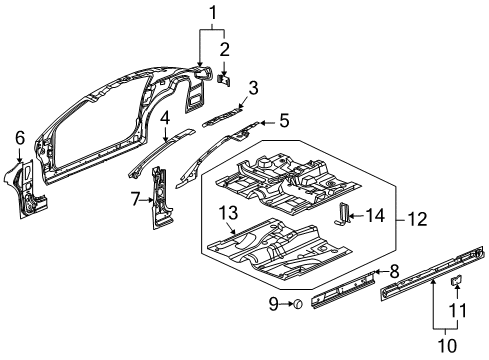 1
2
3
4
5
6
7
13
14
12
8
9
11
10