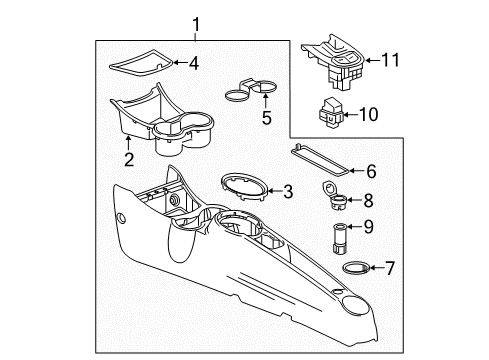 1
4
11
5
10
2
6
3
8
9
7