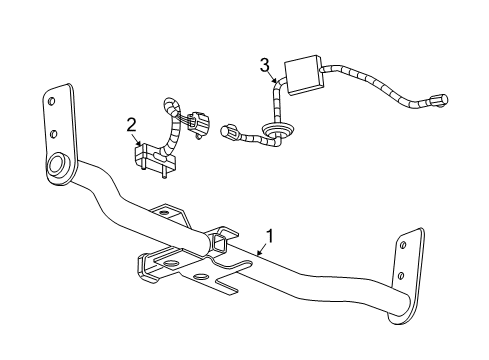 3
2
1