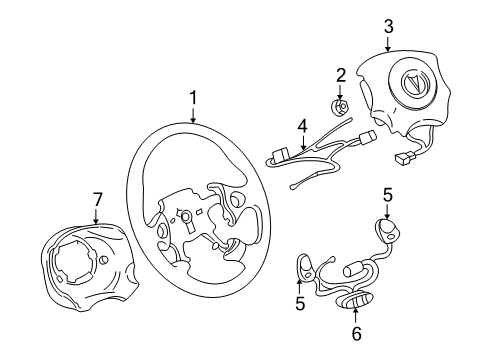 3
2
1
4
7
5
5
6