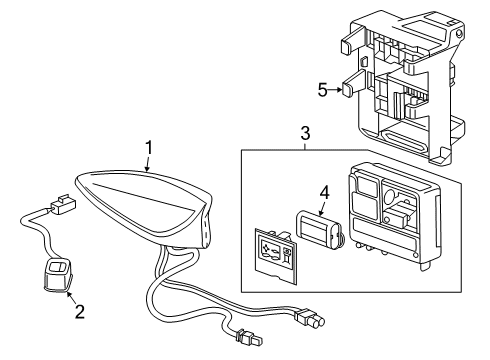 5
3
1
4
2