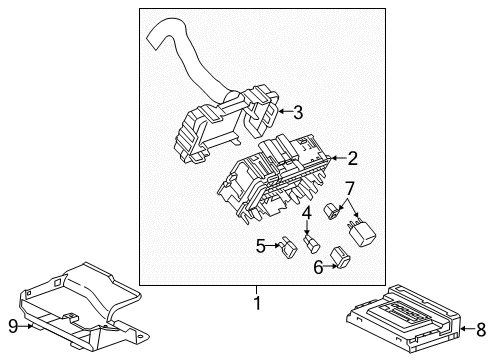 3
2
7
4
5
6
1
9
8