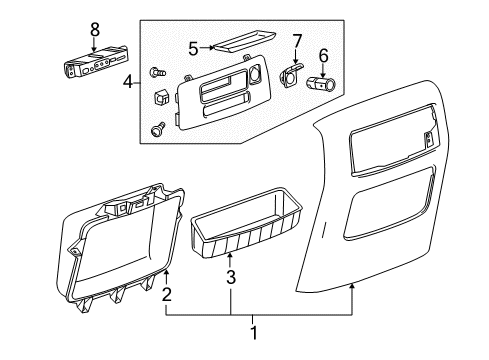 8
5
7
6
4
2
3
1