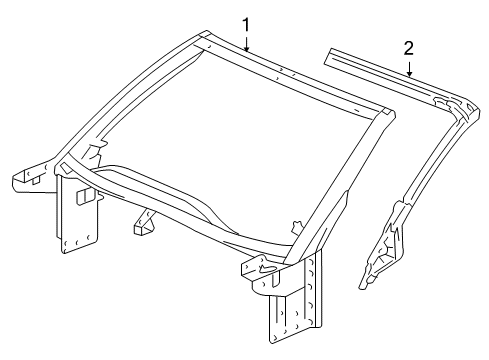 1
2