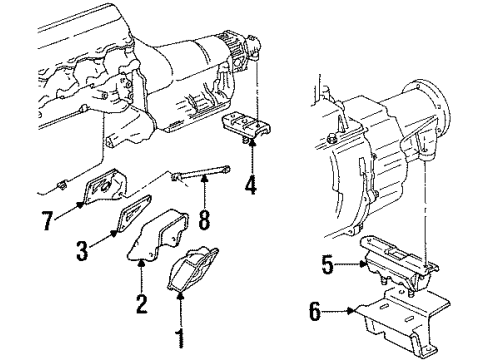 4
7
8
3
2
1
5
6