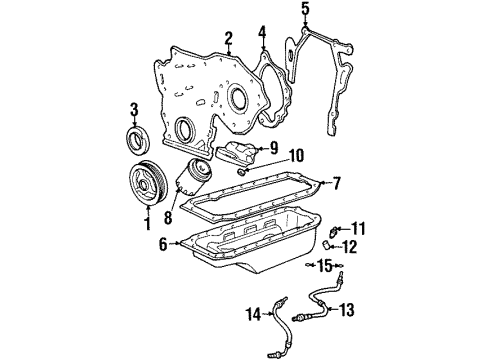 5
2
4
3
9
10
7
1
8
11
6
12
15
14
13