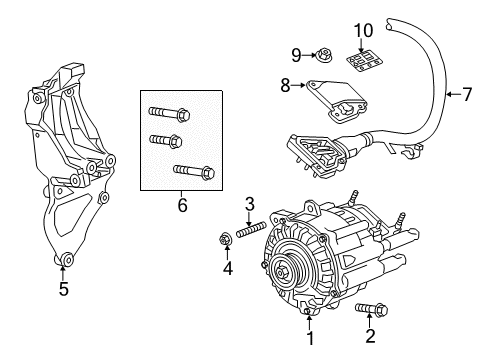 10
9
8
7
6
3
4
5
1
2