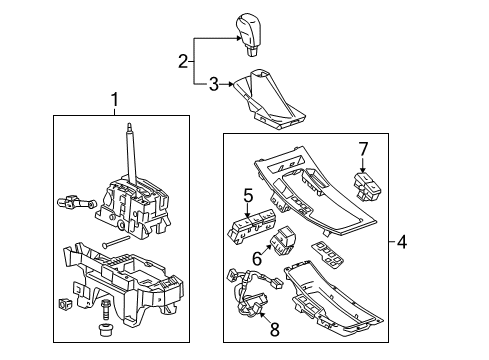 2
3
1
7
5
4
6
8