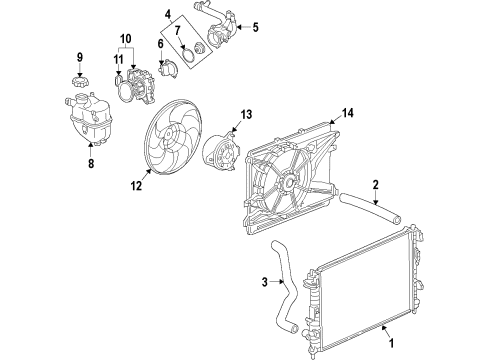 4
5
7
10
6
9
11
13
14
8
12
2
3
1