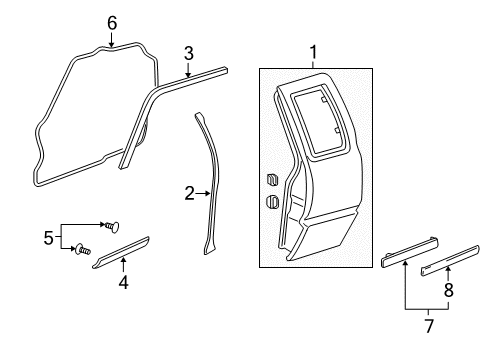 6
3
1
2
5
4
8
7