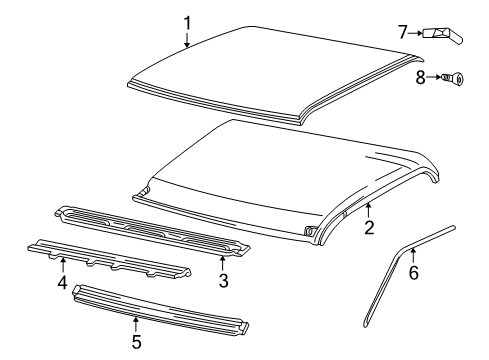 1
7
8
2
3
4
6
5