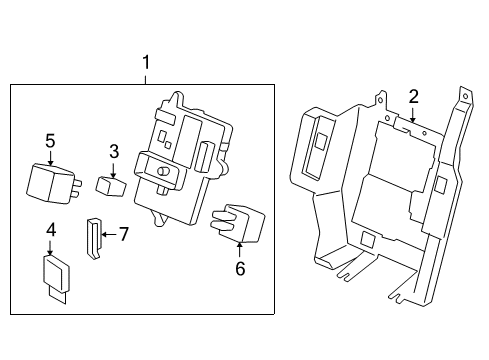 1
2
5
3
4
7
6