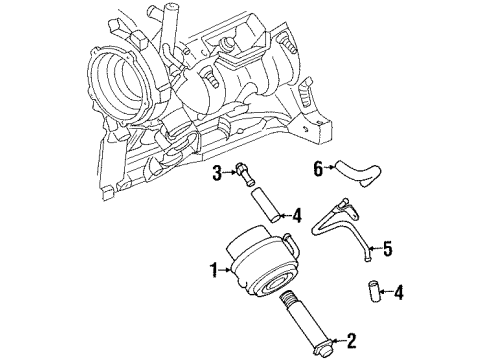 3
6
4
5
1
4
2