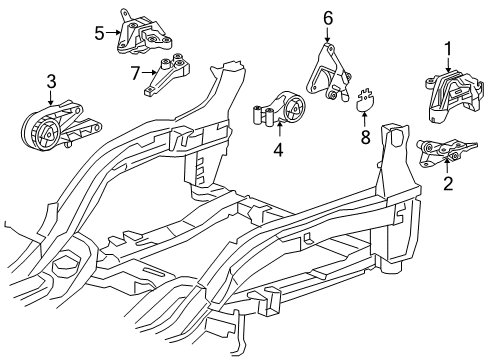 5
7
3
6
4
8
1
2