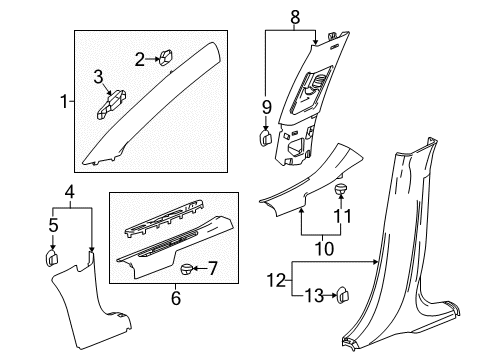 1
2
3
8
9
4
5
6
7
10
11
12
13