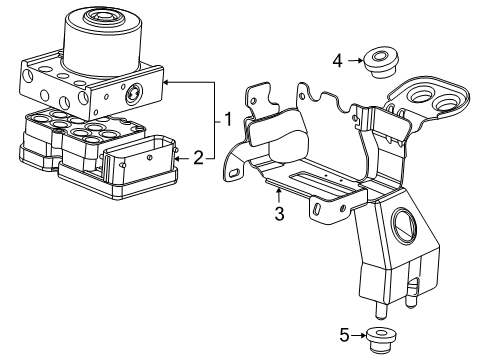 4
1
2
3
5