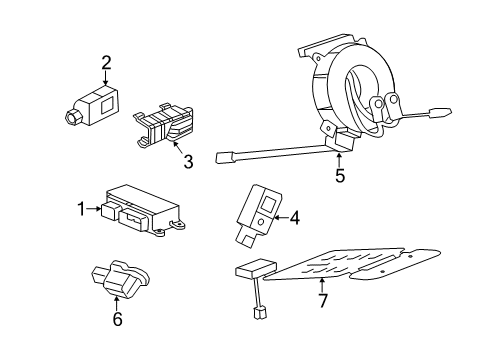 2
3
5
1
4
6
7