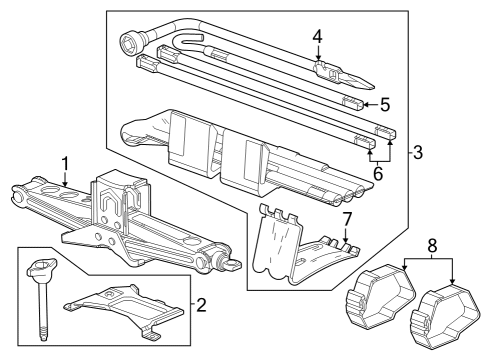 4
5
3
6
1
7
8
2